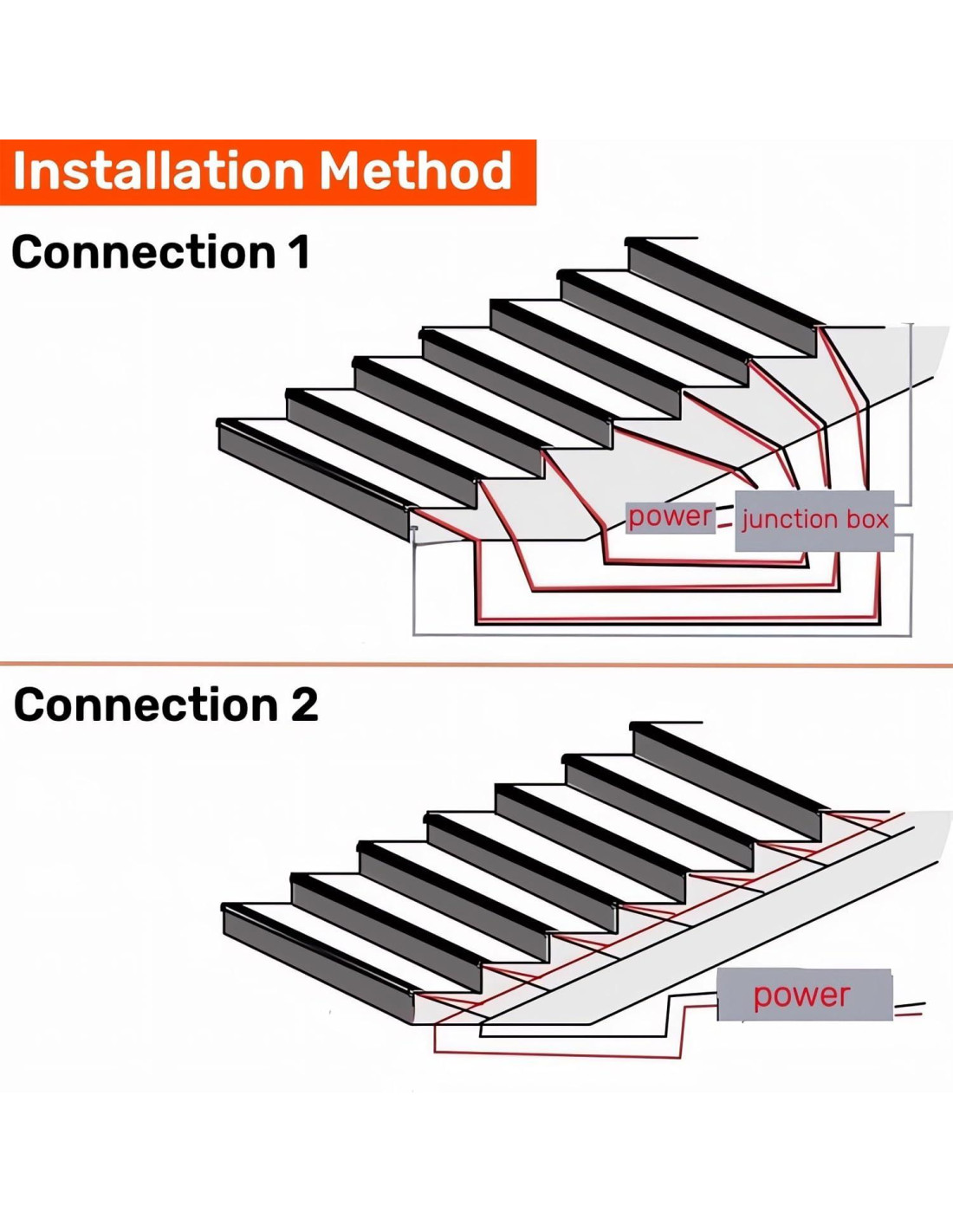 Installation Method

Connection 1

power

junction box

Connection 2

power