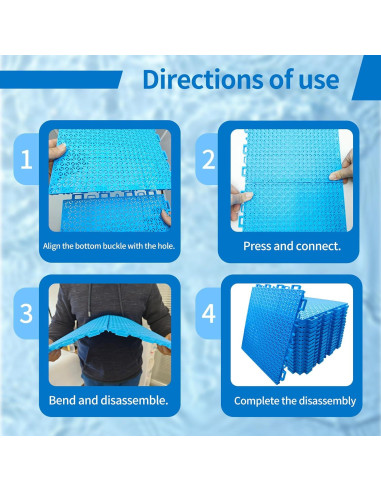 Directions of use

1

Align the bottom buckle with the hole.

2

Press and connect.

3

Bend and disassemble.

4

Complete the disassembly