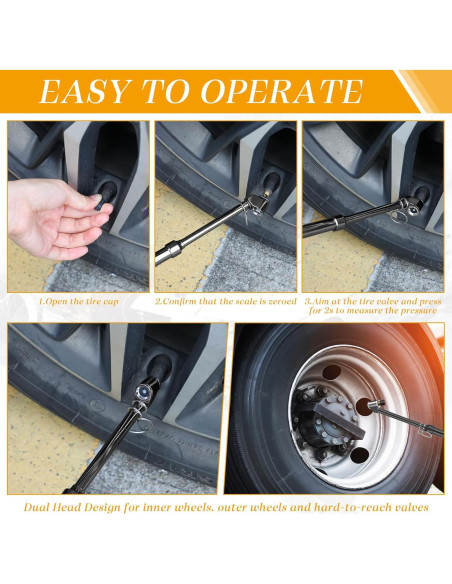 EASY TO OPERATE

1.Open the tire cap

2.Confirm that the scale is zeroed

3.Aim at the tire valve and press for 2s to measure the pressure

Dual Head Design for inner wheels, outer wheels and hard-to-reach valves