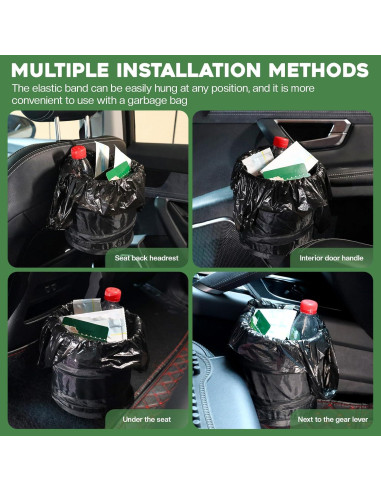 MULTIPLE INSTALLATION METHODS

The elastic band can be easily hung at any position, and it is more convenient to use with a garbage bag

Seat back headrest

Interior door handle

Under the seat

Next to the gear lever