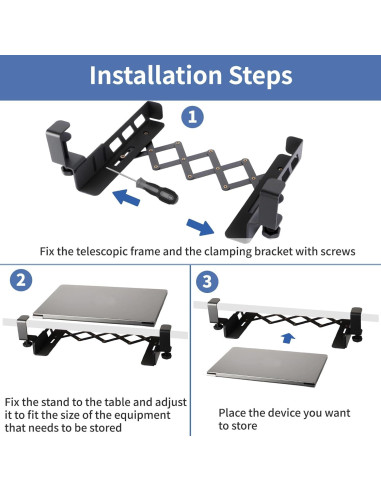 Installation Steps

1

Fix the telescopic frame and the clamping bracket with screws

2

Fix the stand to the table and adjust it to fit the size of the equipment that needs to be stored

3

Place the device you want to store