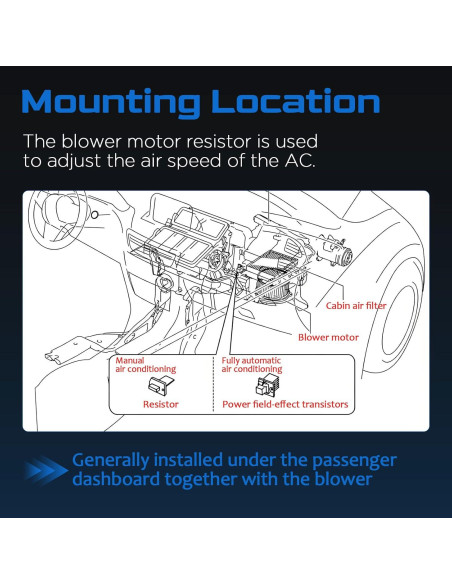 Mounting Location

The blower motor resistor is used to adjust the air speed of the AC.

Cabin air filter

Blower motor

Manual air conditioning

Resistor

Fully automatic air conditioning

Power field-effect transistors

Generally installed under the passenger dashboard together with the blower