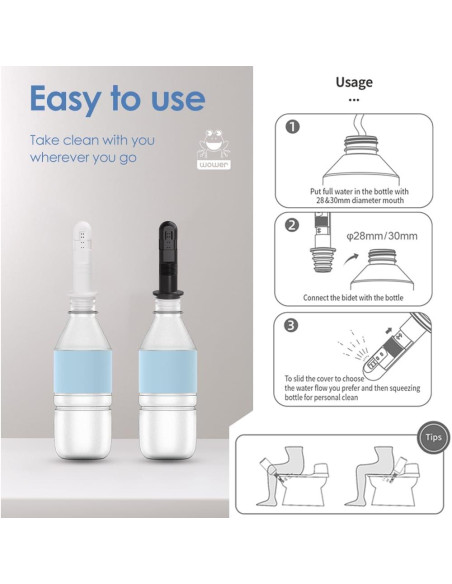 Easy to use

Take clean with you wherever you go

wower

Usage
...

1

Put full water in the bottle with 28&30mm diameter mouth

2

φ28mm/30mm

Connect the bidet with the bottle

3

To slid the cover to choose the water flow you prefer and then squeezing bottle for personal clean

Tips