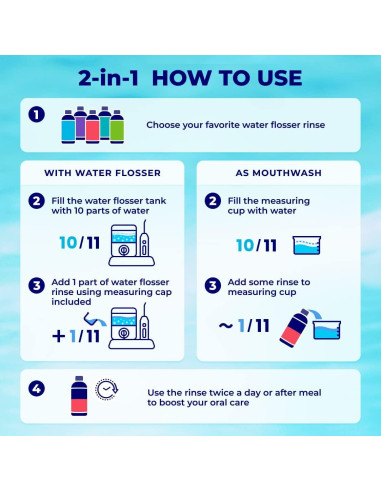 2-in-1 HOW TO USE

1 Choose your favorite water flosser rinse

WITH WATER FLOSSER

2 Fill the water flosser tank with 10 parts of water

10/11

3 Add 1 part of water flosser rinse using measuring cap included

+1/11

AS MOUTHWASH

2 Fill the measuring cup with water

10/11

3 Add some rinse to measuring cup

~1/11

4 Use the rinse twice a day or after meal to boost your oral care