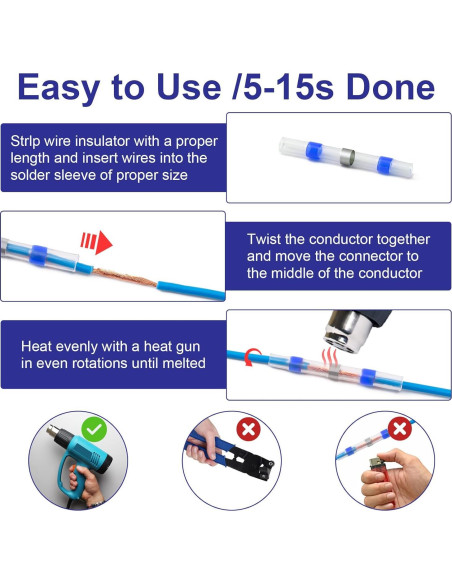 Easy to Use /5-15s Done

Strlp wire insulator with a proper length and insert wires into the solder sleeve of proper size

Twist the conductor together and move the connector to the middle of the conductor

Heat evenly with a heat gun in even rotations until melted