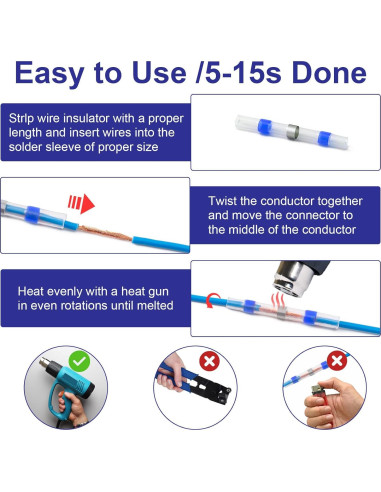 Easy to Use /5-15s Done

Strip wire insulator with a proper length and insert wires into the solder sleeve of proper size

Twist the conductor together and move the connector to the middle of the conductor

Heat evenly with a heat gun in even rotations until melted