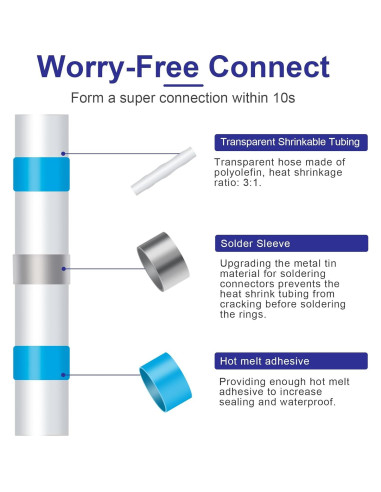 Worry-Free Connect

Form a super connection within 10s

Transparent Shrinkable Tubing

Transparent hose made of polyolefin, heat shrinkage ratio: 3:1.

Solder Sleeve

Upgrading the metal tin material for soldering connectors prevents the heat shrink tubing from cracking before soldering the rings.

Hot melt adhesive

Providing enough hot melt adhesive to increase sealing and waterproof.