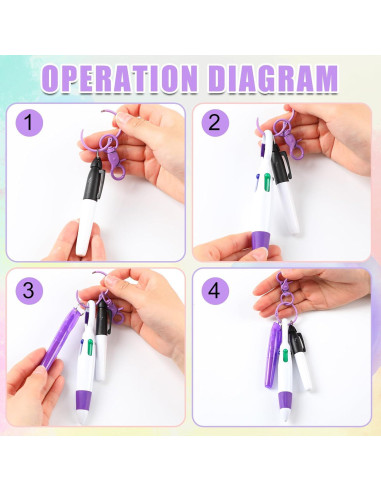 OPERATION DIAGRAM

1

2

3

4