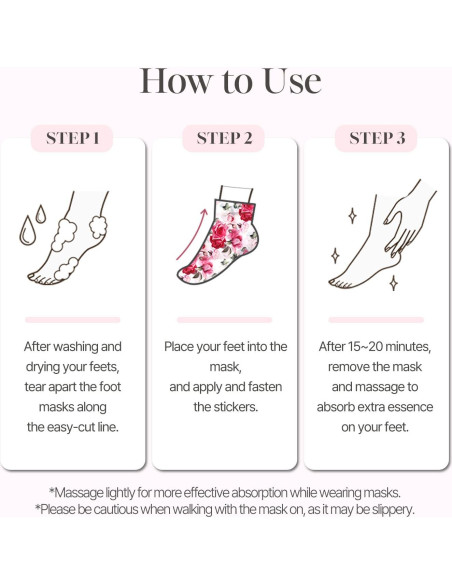 How to Use

STEP 1

After washing and drying your feets, tear apart the foot masks along the easy-cut line.

STEP 2

Place your feet into the mask, and apply and fasten the stickers.

STEP 3

After 15~20 minutes, remove the mask and massage to absorb extra essence on your feet.

*Massage lightly for more effective absorption while wearing masks.
*Please be cautious when walking with the mask on, as it may be slippery.