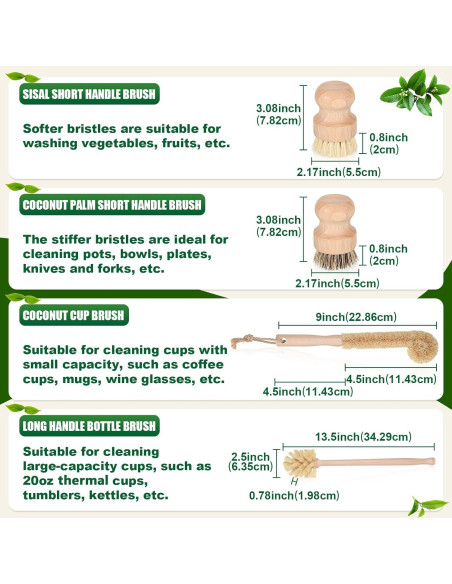 SISAL SHORT HANDLE BRUSH

Softer bristles are suitable for washing vegetables, fruits, etc.

3.08inch (7.82cm)

0.8inch (2cm)

2.17inch(5.5cm)

COCONUT PALM SHORT HANDLE BRUSH

The stiffer bristles are ideal for cleaning pots, bowls, plates, knives and forks, etc.

3.08inch (7.82cm)

0.8inch (2cm)

2.17inch(5.5cm)

COCONUT CUP BRUSH

Suitable for cleaning cups with small capacity, such as coffee cups, mugs, wine glasses, etc.

9inch(22.86cm)

4.5inch(11.43cm)

4.5inch(11.43cm)

LONG HANDLE BOTTLE BRUSH

Suitable for cleaning large-capacity cups, such as 20oz thermal cups, tumblers, kettles, etc.

13.5inch(34.29cm)

2.5inch (6.35cm)

0.78inch(1.98cm)