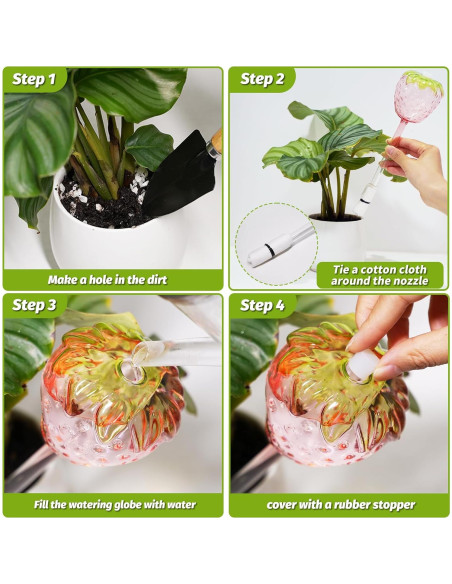 Step 1

Make a hole in the dirt

Step 2

Tie a cotton cloth around the nozzle

Step 3

Fill the watering globe with water

Step 4

cover with a rubber stopper