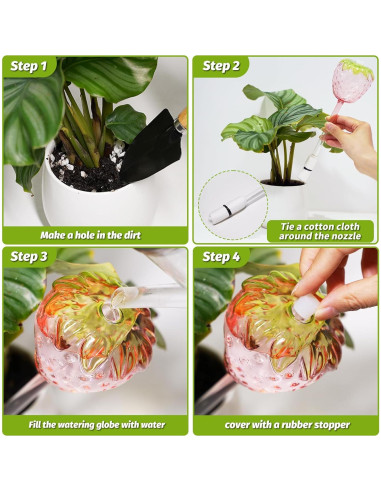 Step 1

Make a hole in the dirt

Step 2

Tie a cotton cloth around the nozzle

Step 3

Fill the watering globe with water

Step 4

cover with a rubber stopper