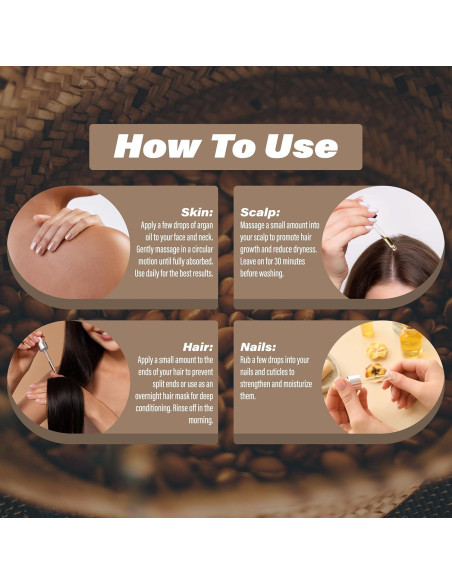 How To Use

Skin:
Apply a few drops of argan oil to your face and neck. Gently massage in a circular motion until fully absorbed. Use daily for the best results.

Scalp:
Massage a small amount into your scalp to promote hair growth and reduce dryness. Leave on for 30 minutes before washing.

Hair:
Apply a small amount to the ends of your hair to prevent split ends or use as an overnight hair mask for deep conditioning. Rinse off in the morning.

Nails:
Rub a few drops into your nails and cuticles to strengthen and moisturize them.