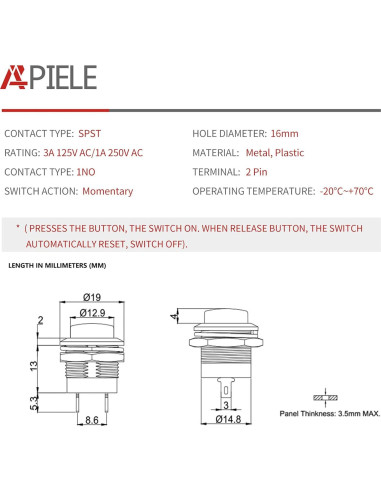 APIELE

CONTACT TYPE: SPST

RATING: 3A 125V AC/1A 250V AC

CONTACT TYPE: 1NO

SWITCH ACTION: Momentary

HOLE DIAMETER: 16mm

MATERIAL: Metal, Plastic

TERMINAL: 2 Pin

OPERATING TEMPERATURE: -20°C~+70°C

* ( PRESSES THE BUTTON, THE SWITCH ON. WHEN RELEASE BUTTON, THE SWITCH AUTOMATICALLY RESET, SWITCH OFF).

LENGTH IN MILLIMETERS (MM)

Ø19
Ø12.9
2
13
5.3
8.6

4
3
Ø14.8

Panel Thinkness: 3.5mm MAX.