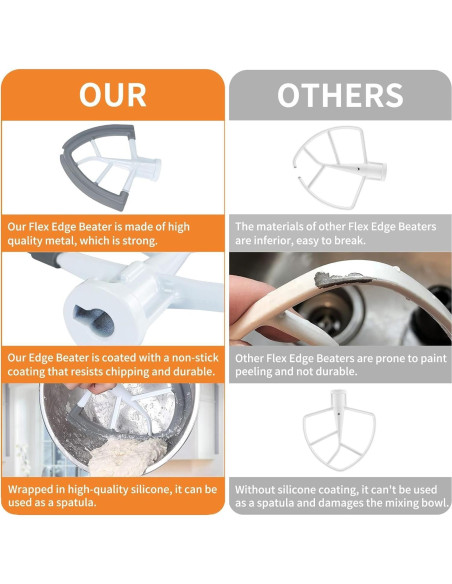 OUR

Our Flex Edge Beater is made of high quality metal, which is strong.

Our Edge Beater is coated with a non-stick coating that resists chipping and durable.

Wrapped in high-quality silicone, it can be used as a spatula.

OTHERS

The materials of other Flex Edge Beaters are inferior, easy to break.

Other Flex Edge Beaters are prone to paint peeling and not durable.

Without silicone coating, it can't be used as a spatula and damages the mixing bowl.