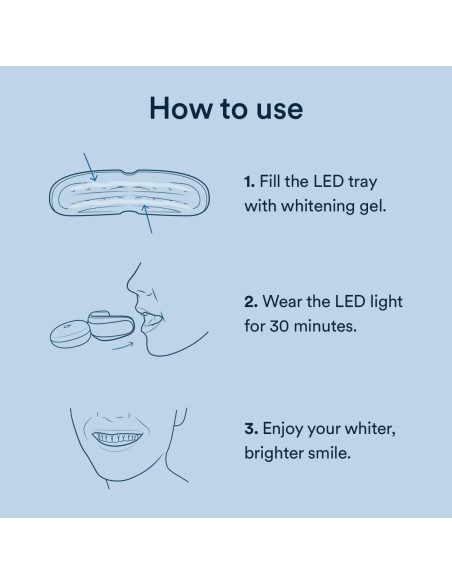 How to use

1. Fill the LED tray with whitening gel.

2. Wear the LED light for 30 minutes.

3. Enjoy your whiter, brighter smile.