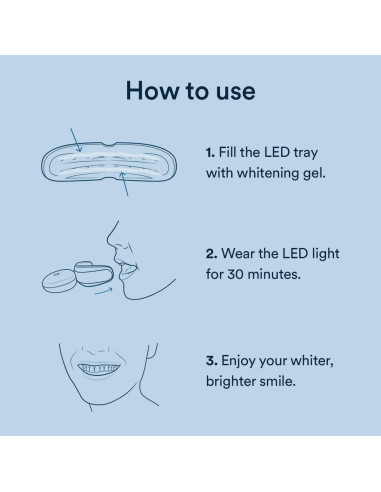 How to use

1. Fill the LED tray with whitening gel.

2. Wear the LED light for 30 minutes.

3. Enjoy your whiter, brighter smile.