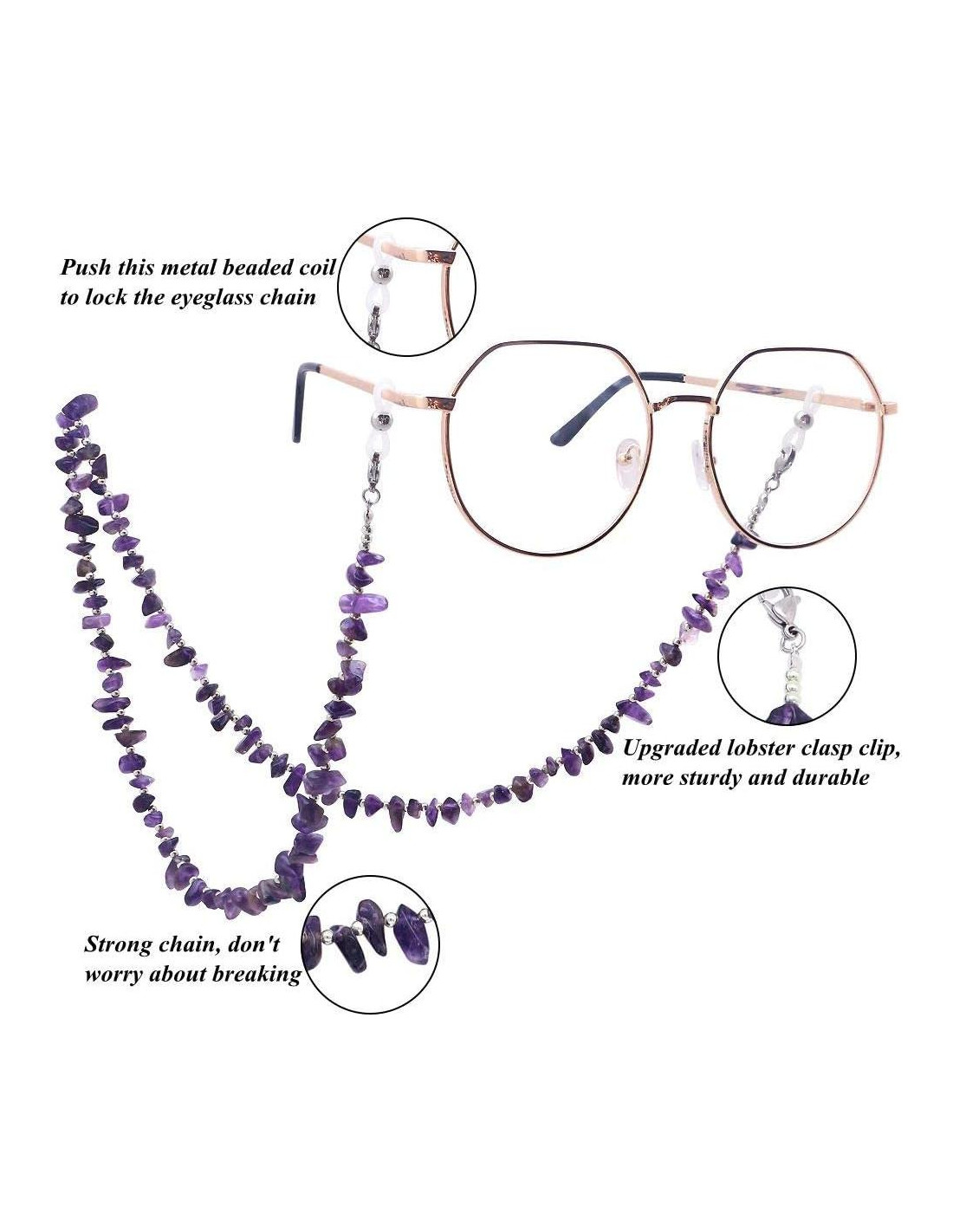 Push this metal beaded coil to lock the eyeglass chain

Upgraded lobster clasp clip, more sturdy and durable

Strong chain, don't worry about breaking