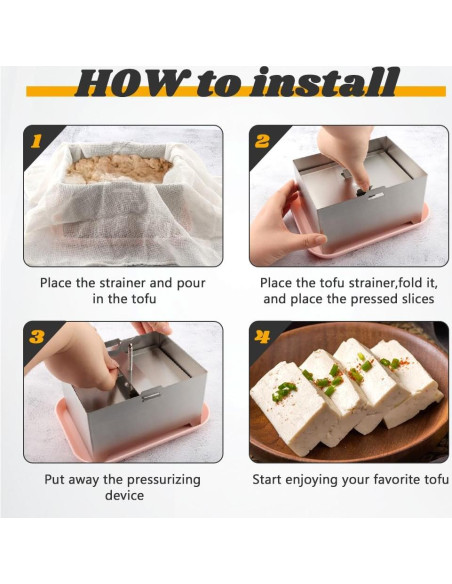 HOW to install

1

Place the strainer and pour in the tofu

2

Place the tofu strainer,fold it, and place the pressed slices

3

Put away the pressurizing device

4

Start enjoying your favorite tofu