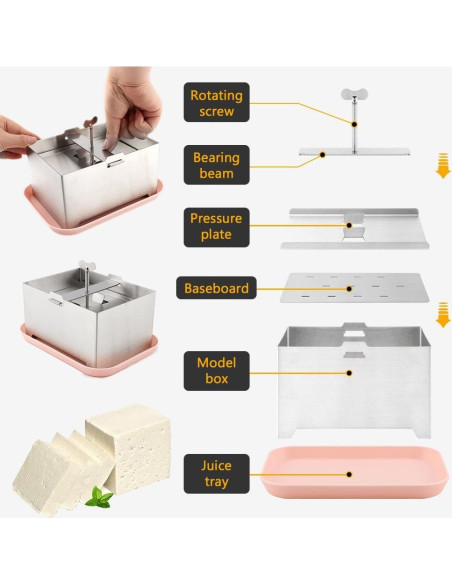 Rotating screw

Bearing beam

Pressure plate

Baseboard

Model box

Juice tray