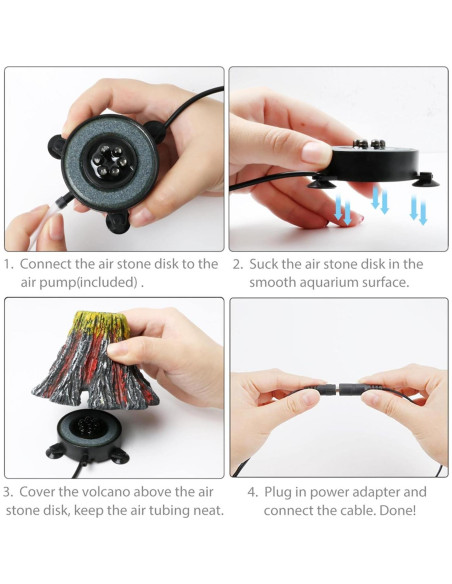 1. Connect the air stone disk to the air pump(included) .

2. Suck the air stone disk in the smooth aquarium surface.

3. Cover the volcano above the air stone disk, keep the air tubing neat.

4. Plug in power adapter and connect the cable. Done!