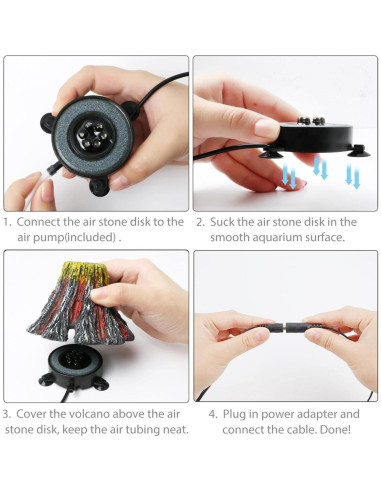 1. Connect the air stone disk to the air pump(included) .

2. Suck the air stone disk in the smooth aquarium surface.

3. Cover the volcano above the air stone disk, keep the air tubing neat.

4. Plug in power adapter and connect the cable. Done!