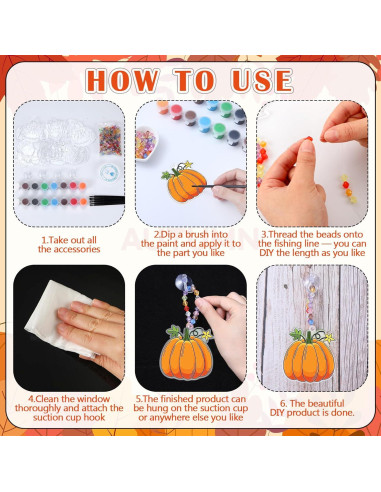 HOW TO USE

1.Take out all the accessories

2.Dip a brush into the paint and apply it to the part you like

3.Thread the beads onto the fishing line — you can DIY the length as you like

4.Clean the window thoroughly and attach the suction cup hook

5.The finished product can be hung on the suction cup or anywhere else you like

6. The beautiful DIY product is done.