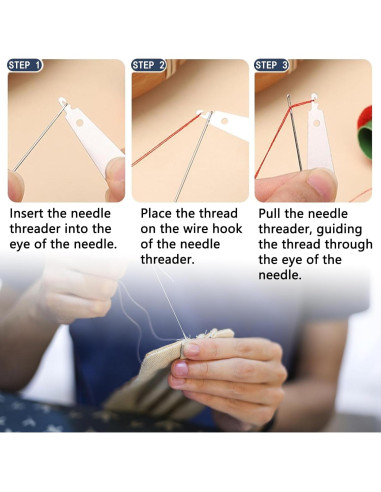 STEP 1

Insert the needle threader into the eye of the needle.

STEP 2

Place the thread on the wire hook of the needle threader.

STEP 3

Pull the needle threader, guiding the thread through the eye of the needle.