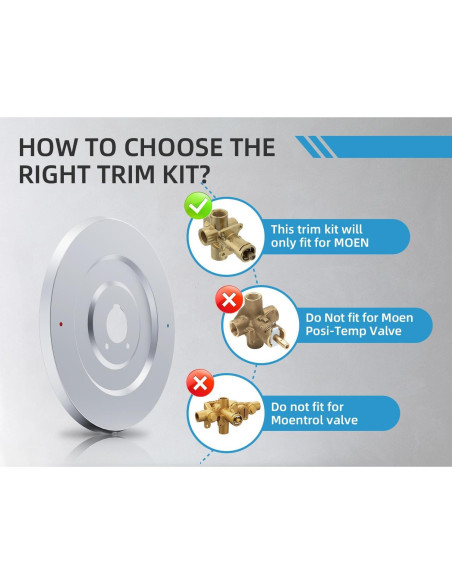 HOW TO CHOOSE THE RIGHT TRIM KIT?

This trim kit will only fit for MOEN

Do Not fit for Moen Posi-Temp Valve

Do not fit for Moentrol valve