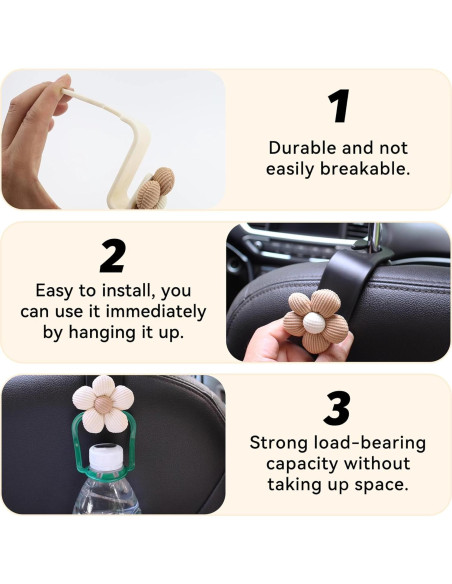 1

Durable and not easily breakable.

2

Easy to install, you can use it immediately by hanging it up.

3

Strong load-bearing capacity without taking up space.