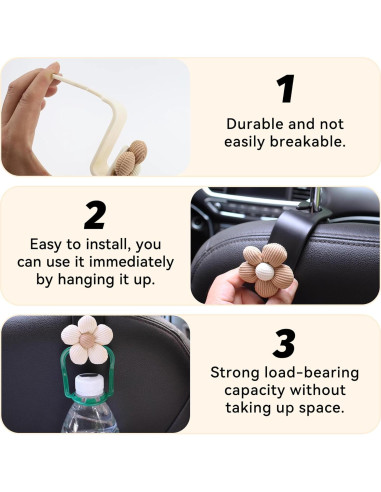 1

Durable and not easily breakable.

2

Easy to install, you can use it immediately by hanging it up.

3

Strong load-bearing capacity without taking up space.