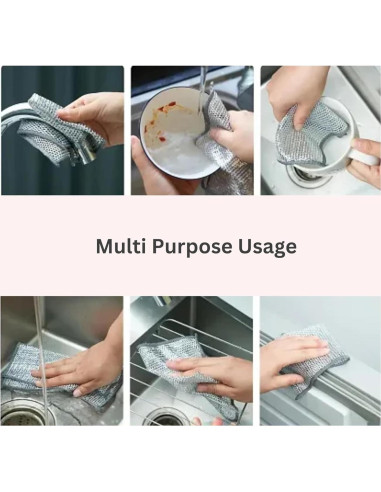 Multi Purpose Usage