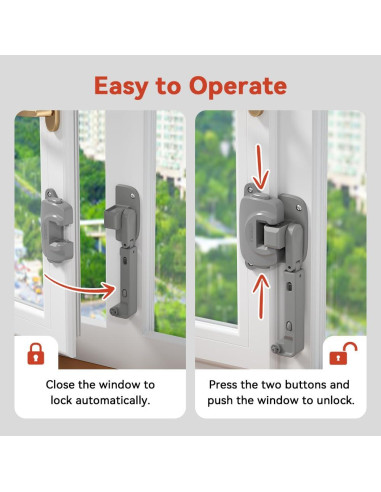 Easy to Operate

Close the window to lock automatically.

Press the two buttons and push the window to unlock.