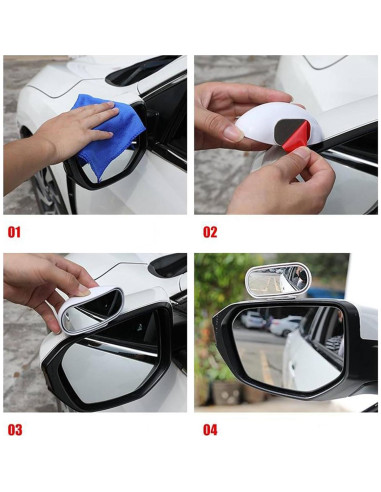 01

02

03

04