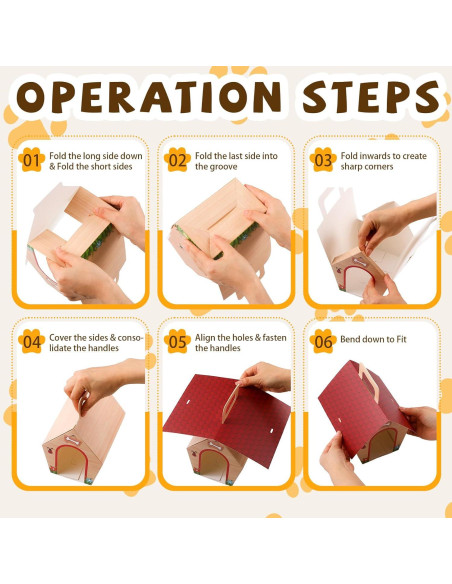 OPERATION STEPS

01 Fold the long side down & Fold the short sides

02 Fold the last side into the groove

03 Fold inwards to create sharp corners

04 Cover the sides & consolidate the handles

05 Align the holes & fasten the handles

06 Bend down to Fit