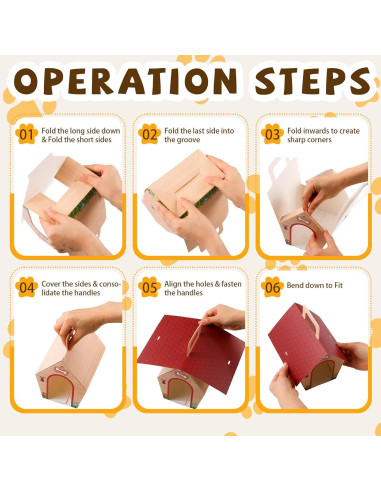 OPERATION STEPS

01 Fold the long side down & Fold the short sides

02 Fold the last side into the groove

03 Fold inwards to create sharp corners

04 Cover the sides & consolidate the handles

05 Align the holes & fasten the handles

06 Bend down to Fit