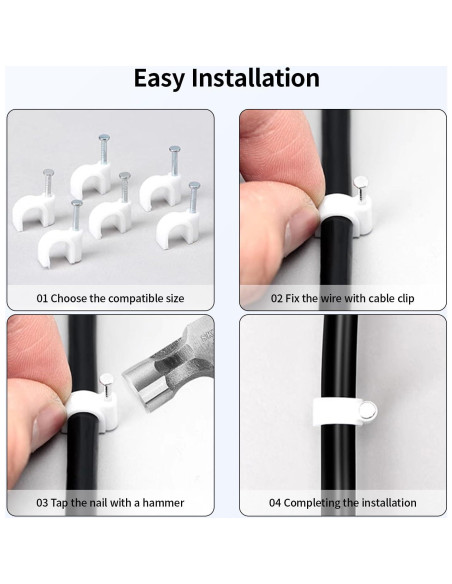 Easy Installation

01 Choose the compatible size

02 Fix the wire with cable clip

03 Tap the nail with a hammer

04 Completing the installation