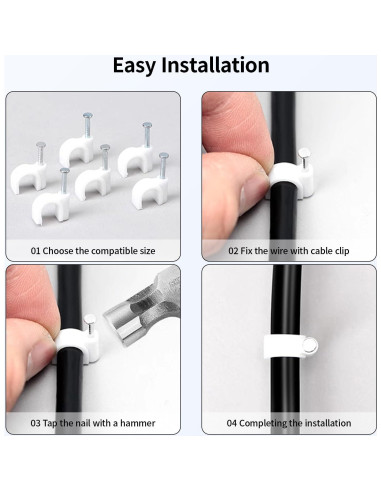 Easy Installation

01 Choose the compatible size

02 Fix the wire with cable clip

03 Tap the nail with a hammer

04 Completing the installation