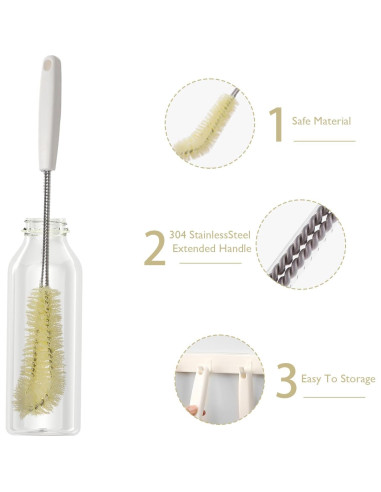 1 Safe Material

2 304 StainlessSteel Extended Handle

3 Easy To Storage