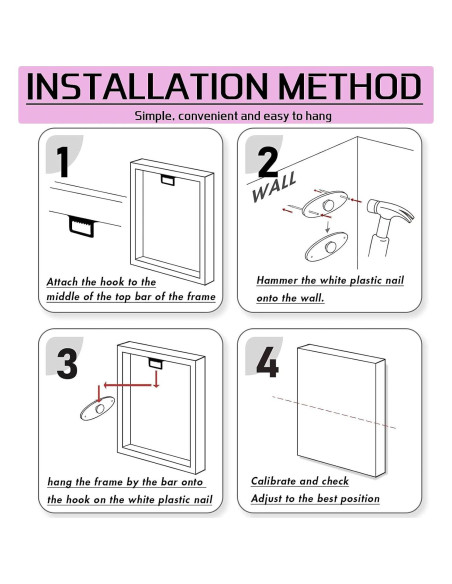 INSTALLATION METHOD

Simple, convenient and easy to hang

1

Attach the hook to the middle of the top bar of the frame

2

WALL

Hammer the white plastic nail onto the wall.

3

hang the frame by the bar onto the hook on the white plastic nail

4

Calibrate and check
Adjust to the best position