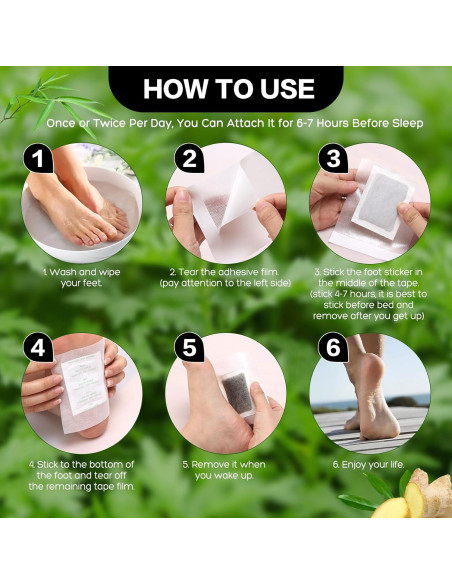 HOW TO USE

Once or Twice Per Day, You Can Attach It for 6-7 Hours Before Sleep

1

1. Wash and wipe your feet.

2

2. Tear the adhesive film. (pay attention to the left side)

3

3. Stick the foot sticker in the middle of the tape. (stick 4-7 hours, it is best to stick before bed and remove after you get up)

4

4. Stick to the bottom of the foot and tear off the remaining tape film.

5

5. Remove it when you wake up.

6

6. Enjoy your life.