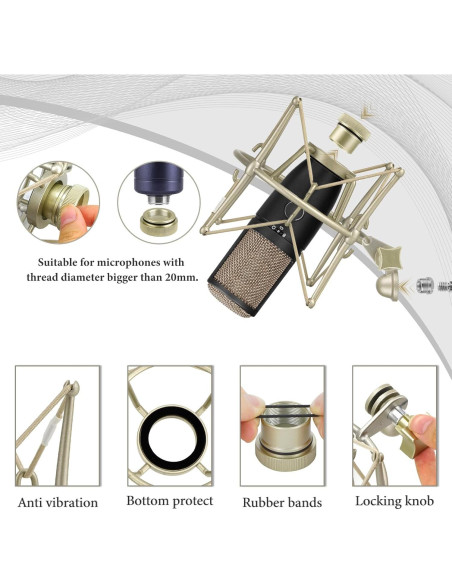 Suitable for microphones with thread diameter bigger than 20mm.

Anti vibration

Bottom protect

Rubber bands

Locking knob