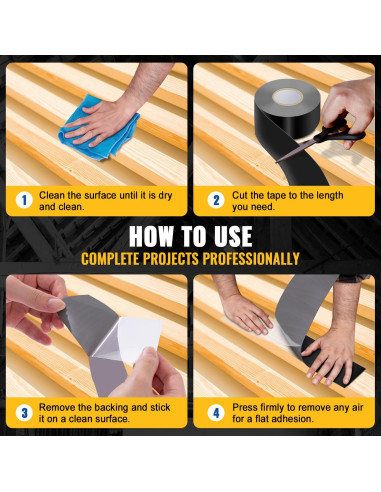 1 Clean the surface until it is dry and clean.

2 Cut the tape to the length you need.

HOW TO USE

COMPLETE PROJECTS PROFESSIONALLY

3 Remove the backing and stick it on a clean surface.

4 Press firmly to remove any air for a flat adhesion.