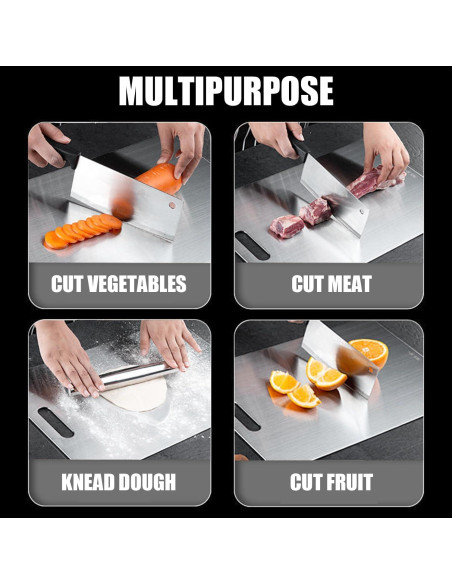 MULTIPURPOSE

CUT VEGETABLES

CUT MEAT

KNEAD DOUGH

CUT FRUIT