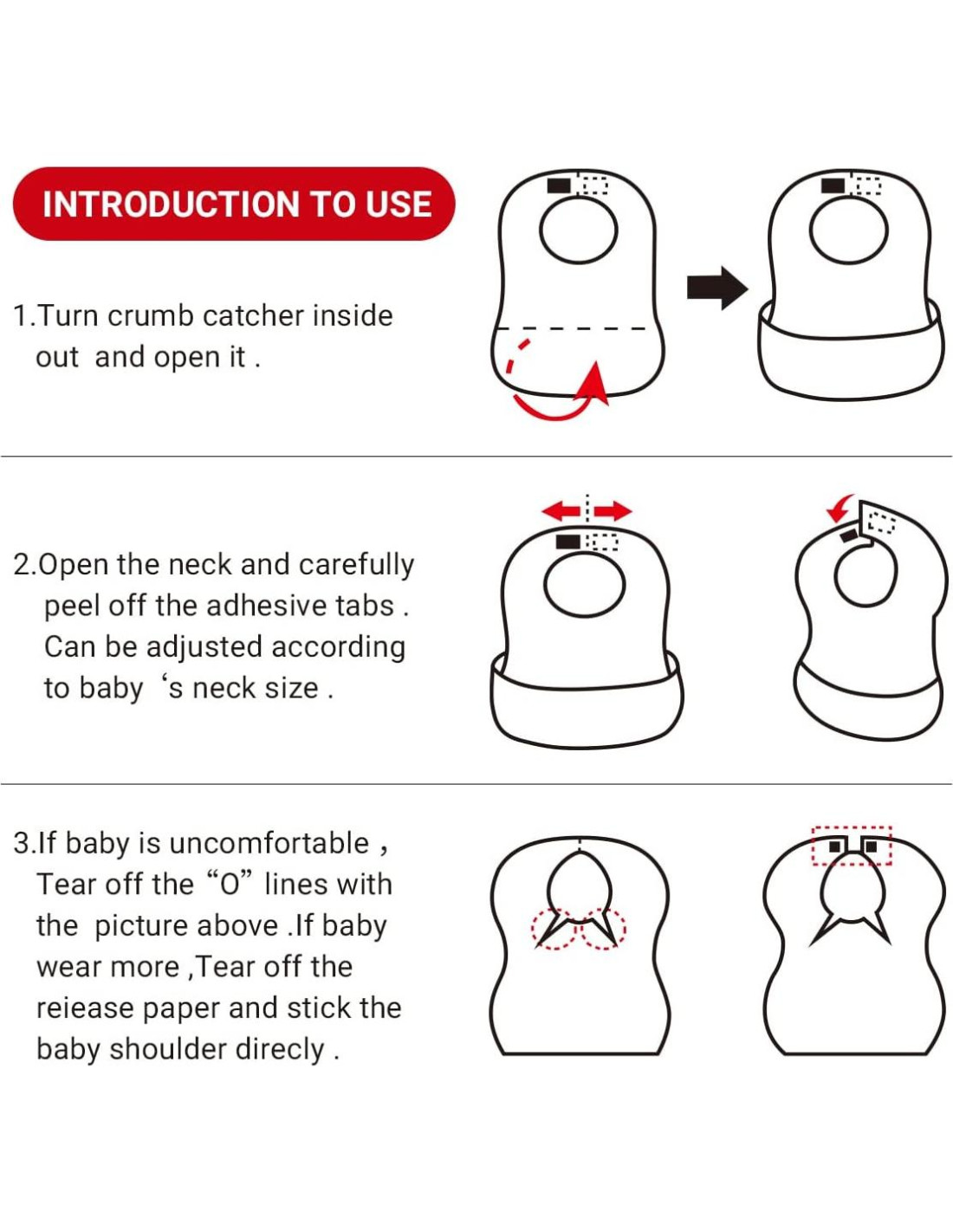 INTRODUCTION TO USE

1.Turn crumb catcher inside out and open it .

2.Open the neck and carefully peel off the adhesive tabs . Can be adjusted according to baby ‘s neck size .

3.If baby is uncomfortable , Tear off the “O” lines with the picture above .If baby wear more ,Tear off the reiease paper and stick the baby shoulder direcly .