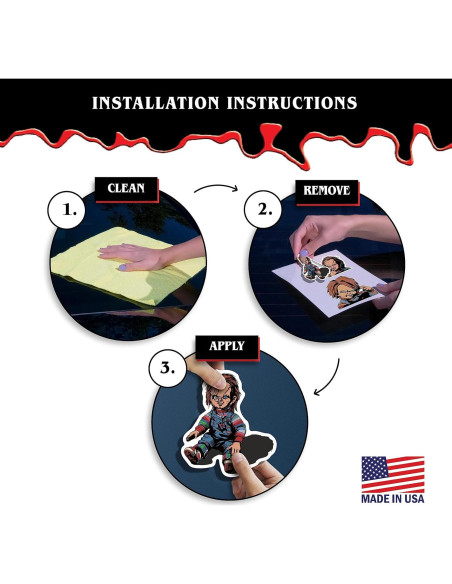 INSTALLATION INSTRUCTIONS

1. CLEAN

2. REMOVE

3. APPLY

MADE IN USA