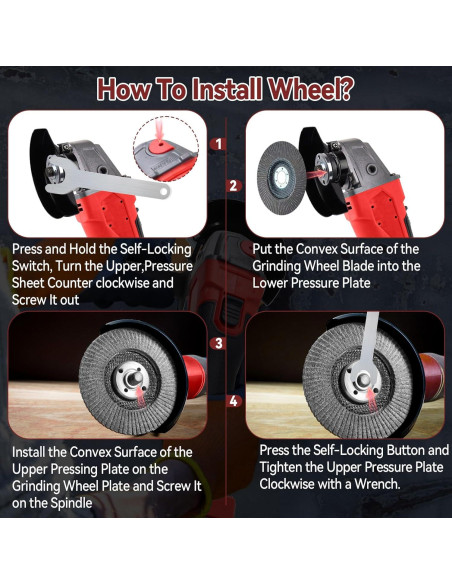 How To Install Wheel?

1

Press and Hold the Self-Locking Switch, Turn the Upper,Pressure Sheet Counter clockwise and Screw It out

2

Put the Convex Surface of the Grinding Wheel Blade into the Lower Pressure Plate

3

Install the Convex Surface of the Upper Pressing Plate on the Grinding Wheel Plate and Screw It on the Spindle

4

Press the Self-Locking Button and Tighten the Upper Pressure Plate Clockwise with a Wrench.