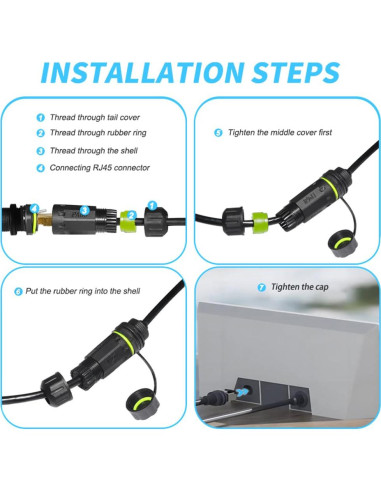 INSTALLATION STEPS

1 Thread through tail cover
2 Thread through rubber ring
3 Thread through the shell
4 Connecting RJ45 connector

4 3 2 1

5 Tighten the middle cover first

6 Put the rubber ring into the shell

7 Tighten the cap