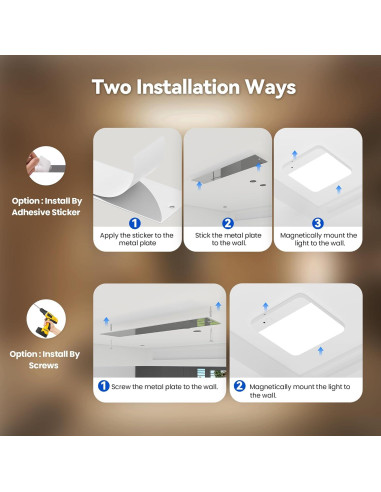 Two Installation Ways

Option : Install By Adhesive Sticker

1
Apply the sticker to the metal plate

2
Stick the metal plate to the wall.

3
Magnetically mount the light to the wall.

Option : Install By Screws

1 Screw the metal plate to the wall.

2 Magnetically mount the light to the wall.