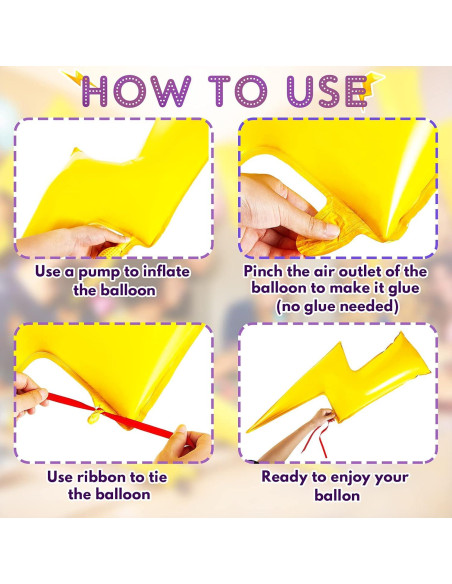 HOW TO USE

Use a pump to inflate the balloon

Pinch the air outlet of the balloon to make it glue (no glue needed)

Use ribbon to tie the balloon

Ready to enjoy your ballon